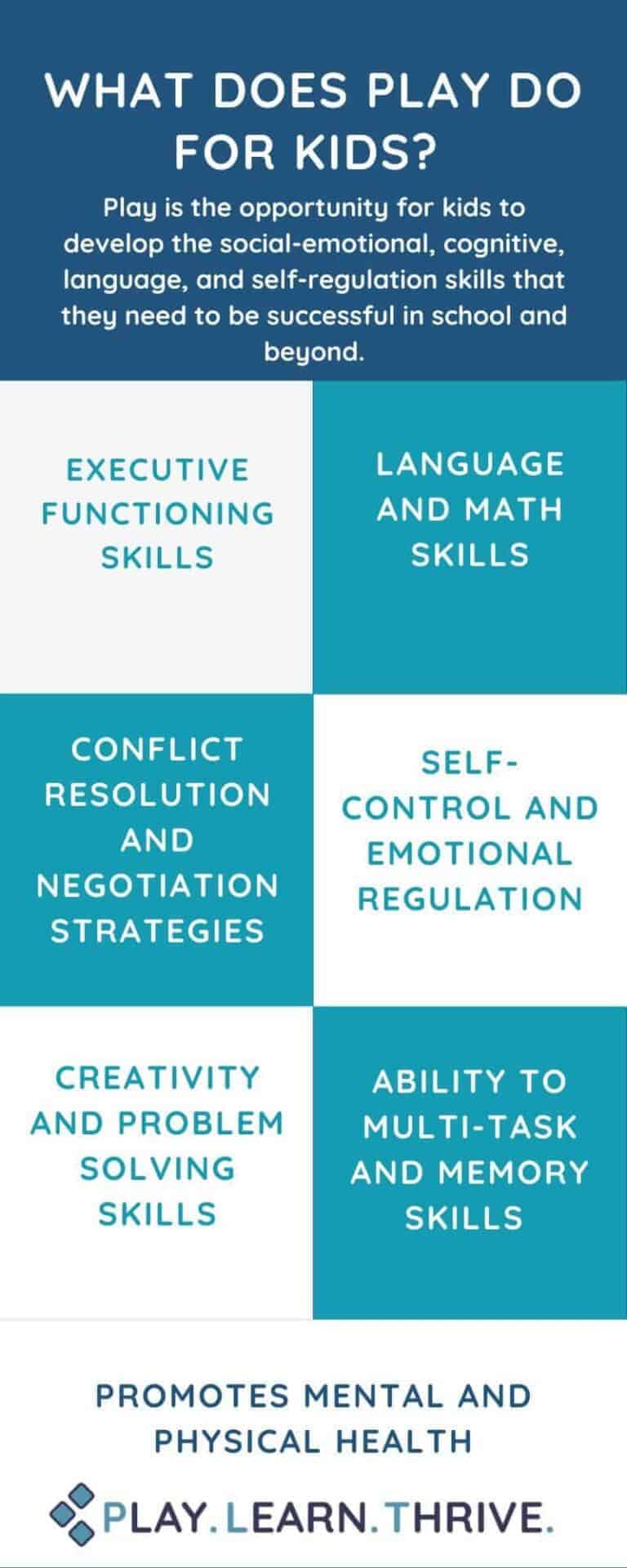 WHAT DOES PLAY DO FOR KIDS?

Play is the opportunity for kids to develop the social-emotional, cognitive, language, and self-regulation skills that they need to be successful in school and beyond.

EXECUTIVE FUNCTIONING SKILLS

LANGUAGE AND MATH SKILLS

CONFLICT RESOLUTION AND NEGOTIATION STRATEGIES

SELF-CONTROL AND EMOTIONAL REGULATION

CREATIVITY AND PROBLEM SOLVING SKILLS

ABILITY TO MULTI-TASK AND MEMORY SKILLS

PROMOTES MENTAL AND PHYSICAL HEALTH

PLAY. LEARN. THRIVE.